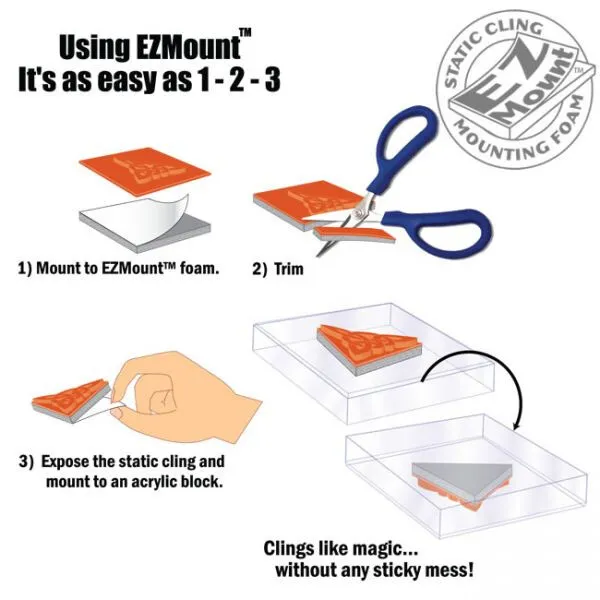 Using EZMount™
It's as easy as 1 - 2 - 3

STATIC CLING
EZ Mount™
MOUNTING FOAM

1) Mount to EZMount™ foam.

2) Trim

3) Expose the static cling and mount to an acrylic block.

Clings like magic... without any sticky mess!